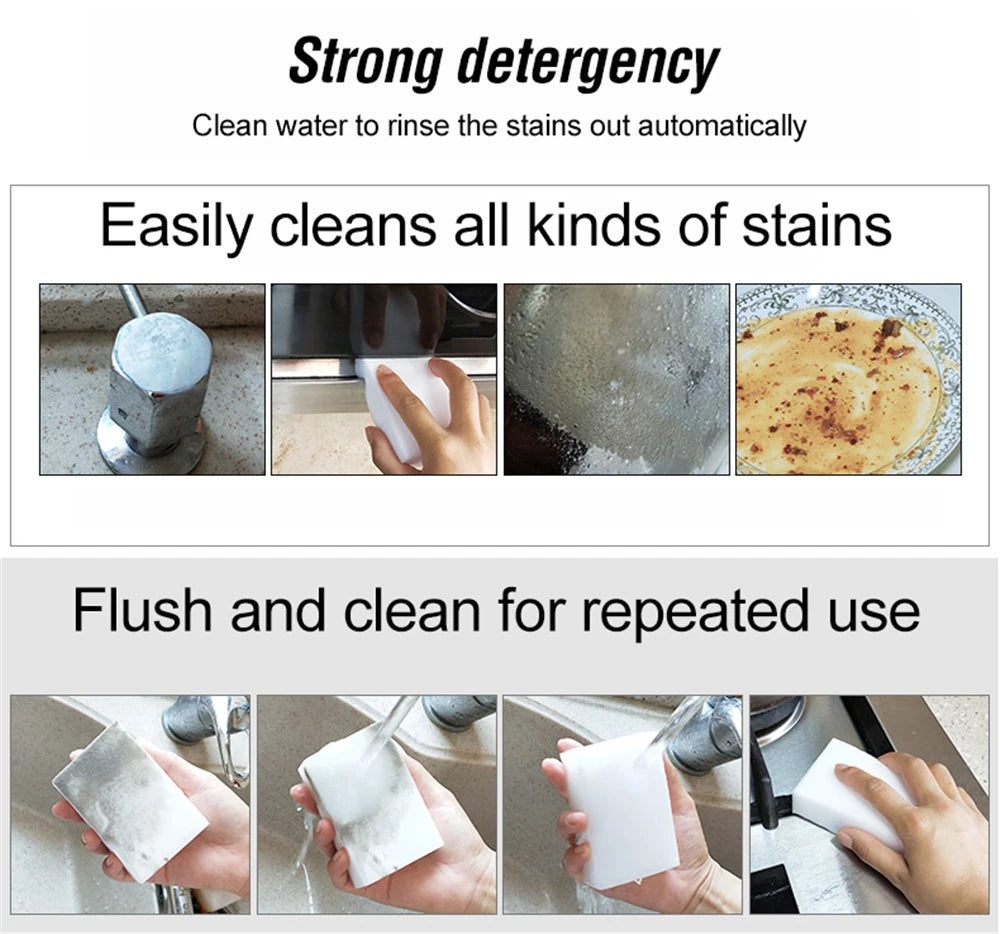 Strong detergency

Clean water to rinse the stains out automatically

Easily cleans all kinds of stains

Flush and clean for repeated use