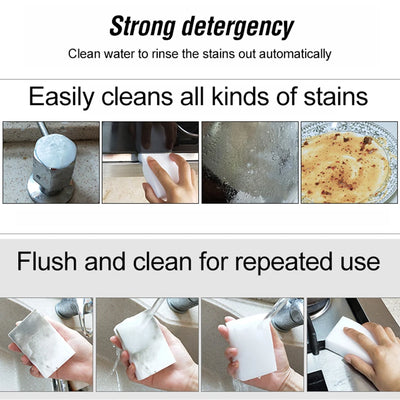 Strong detergency

Clean water to rinse the stains out automatically

Easily cleans all kinds of stains

Flush and clean for repeated use