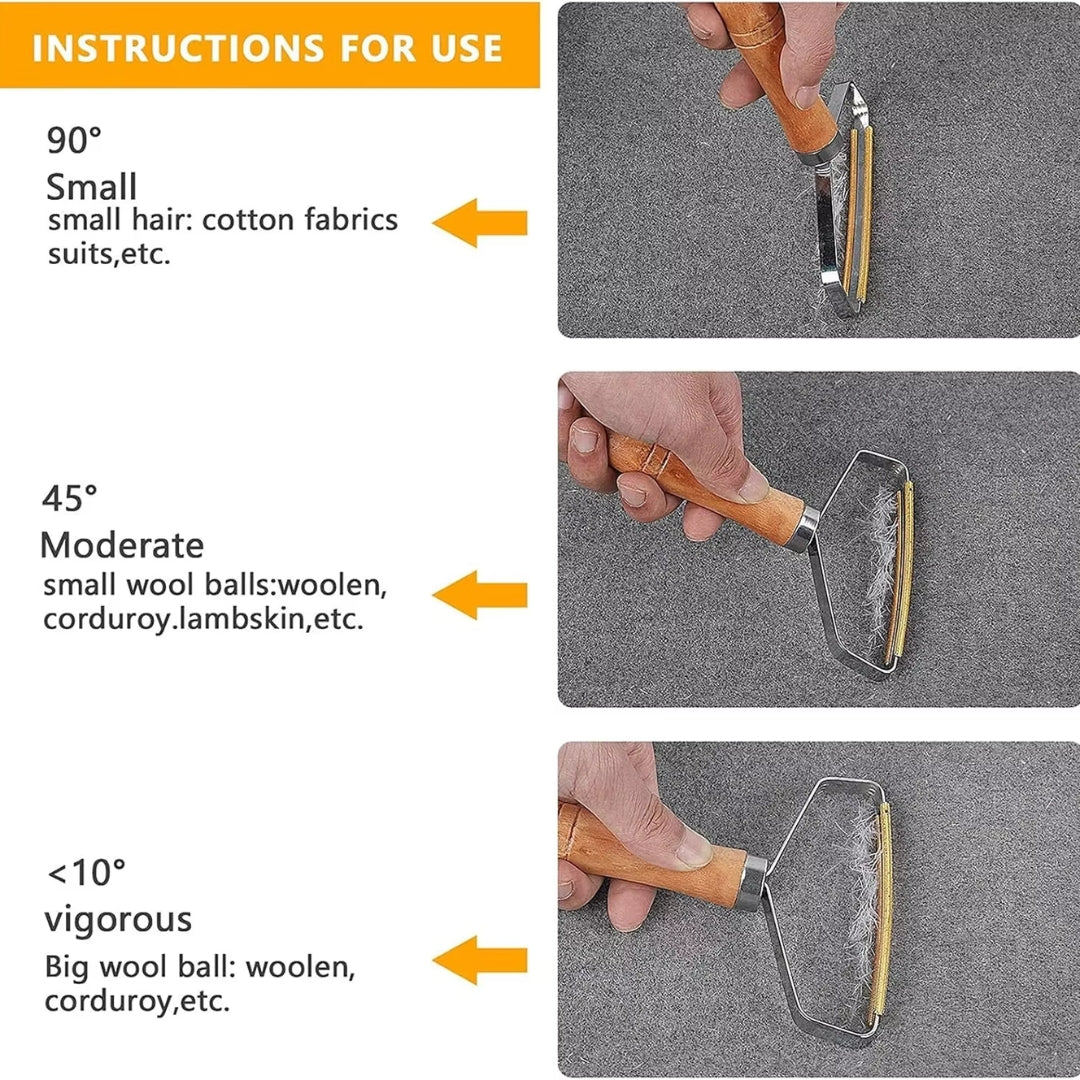 INSTRUCTIONS FOR USE

90°
Small
small hair: cotton fabrics suits,etc.

45°
Moderate
small wool balls:woolen, corduroy.lambskin,etc.

<10°
vigorous
Big wool ball: woolen, corduroy,etc.